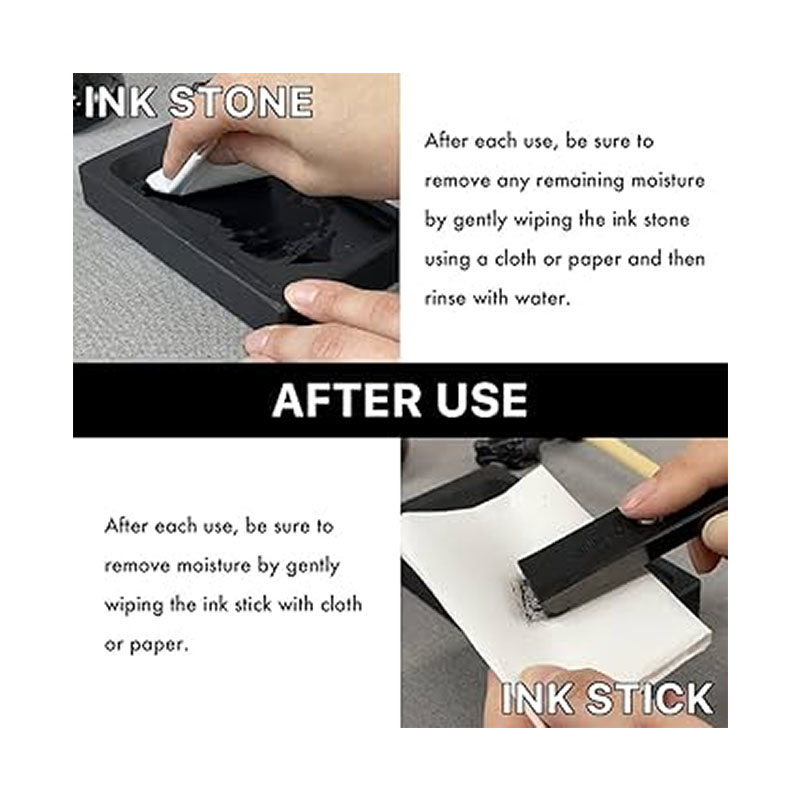 INK STONE

After each use, be sure to remove any remaining moisture by gently wiping the ink stone using a cloth or paper and then rinse with water.

AFTER USE

After each use, be sure to remove moisture by gently wiping the ink stick with cloth or paper.

INK STICK